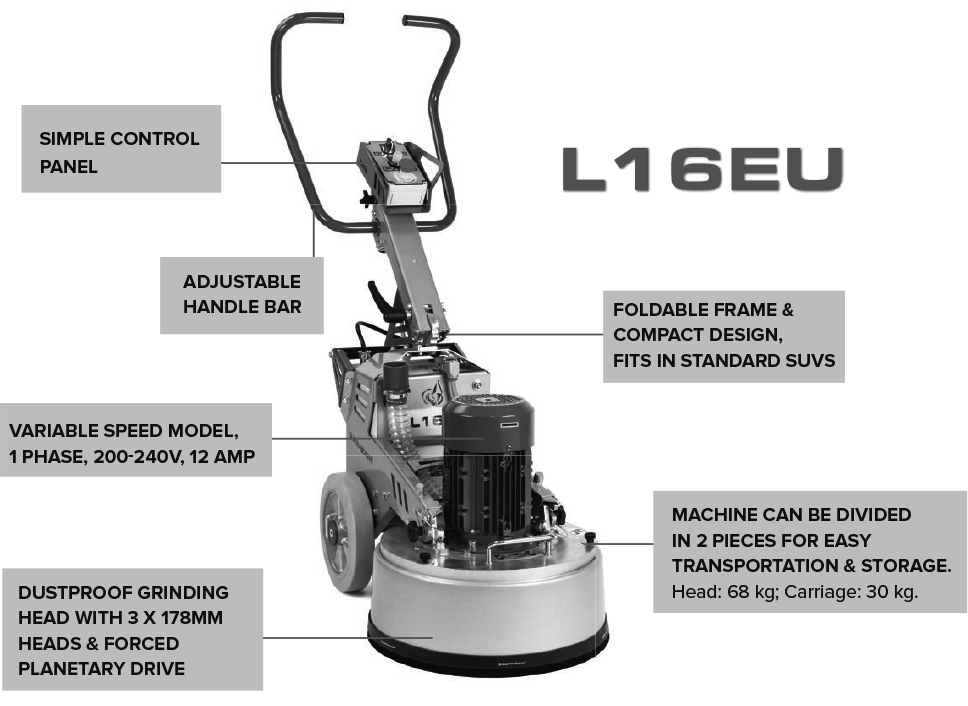 SIMPLE CONTROL PANEL

L16EU

ADJUSTABLE HANDLE BAR

FOLDABLE FRAME & COMPACT DESIGN, FITS IN STANDARD SUVS

L16

VARIABLE SPEED MODEL, 1 PHASE, 200-240V, 12 AMP

MACHINE CAN BE DIVIDED IN 2 PIECES FOR EASY TRANSPORTATION & STORAGE.
Head: 68 kg; Carriage: 30 kg.

DUSTPROOF GRINDING HEAD WITH 3 X 178MM HEADS & FORCED PLANETARY DRIVE